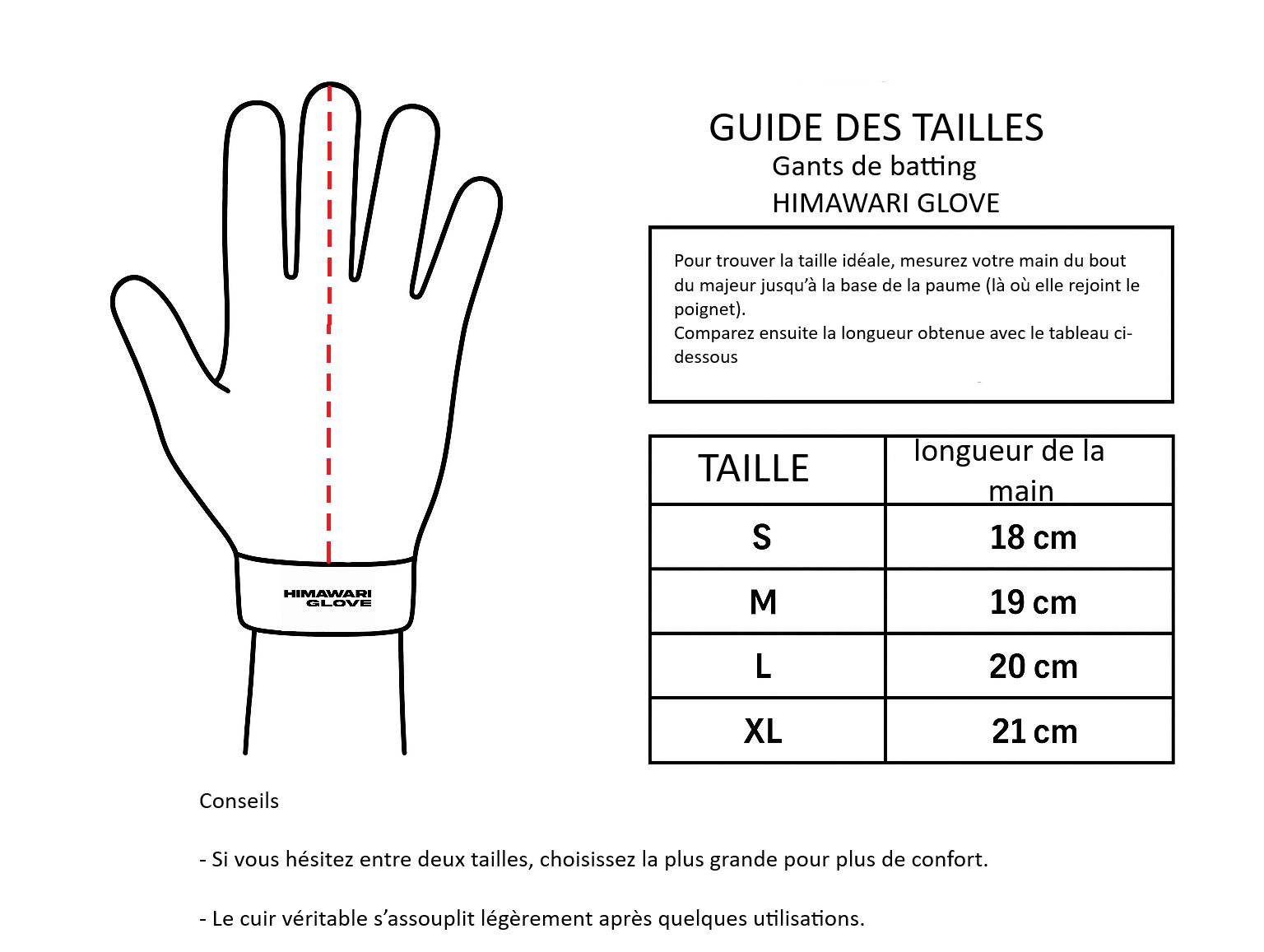 HIMAWARI GLOVE

GUIDE DES TAILLES
Gants de batting
HIMAWARI GLOVE

Pour trouver la taille idéale, mesurez votre main du bout du majeur jusqu'à la base de la paume (là où elle rejoint le poignet).
Comparez ensuite la longueur obtenue avec le tableau ci-dessous

| TAILLE | longueur de la main |
|---|---|
| S | 18 cm |
| M | 19 cm |
| L | 20 cm |
| XL | 21 cm |

Conseils

- Si vous hésitez entre deux tailles, choisissez la plus grande pour plus de confort.

- Le cuir véritable s'assouplit légèrement après quelques utilisations.